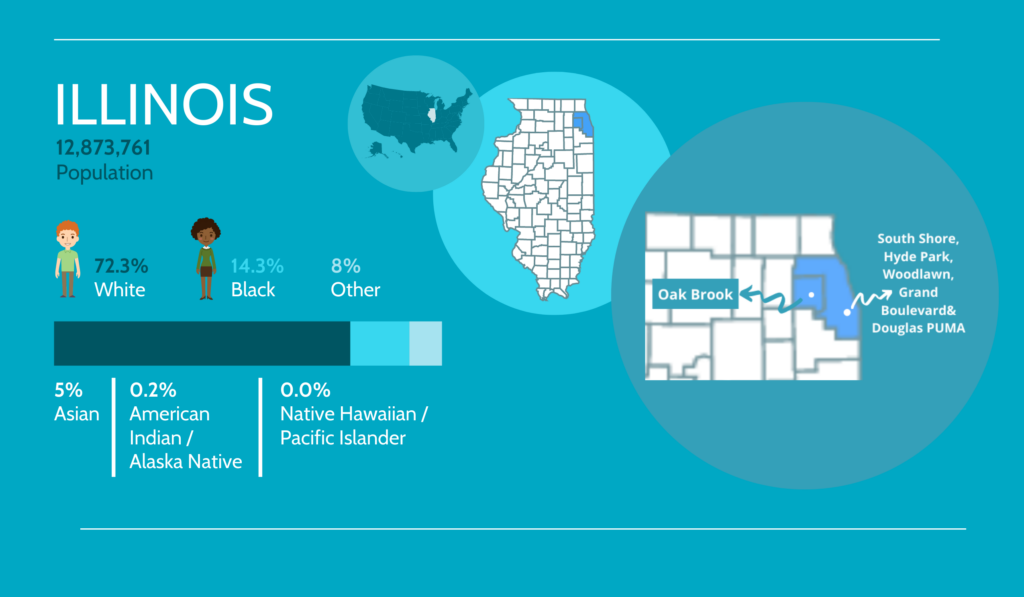 ILLINOIS
12,873,761
Population

72.3%
White

14.3%
Black

8%
Other

5%
Asian

0.2%
American Indian / Alaska Native

0.0%
Native Hawaiian / Pacific Islander

Oak Brook

South Shore, Hyde Park, Woodlawn, Grand Boulevard& Douglas PUMA